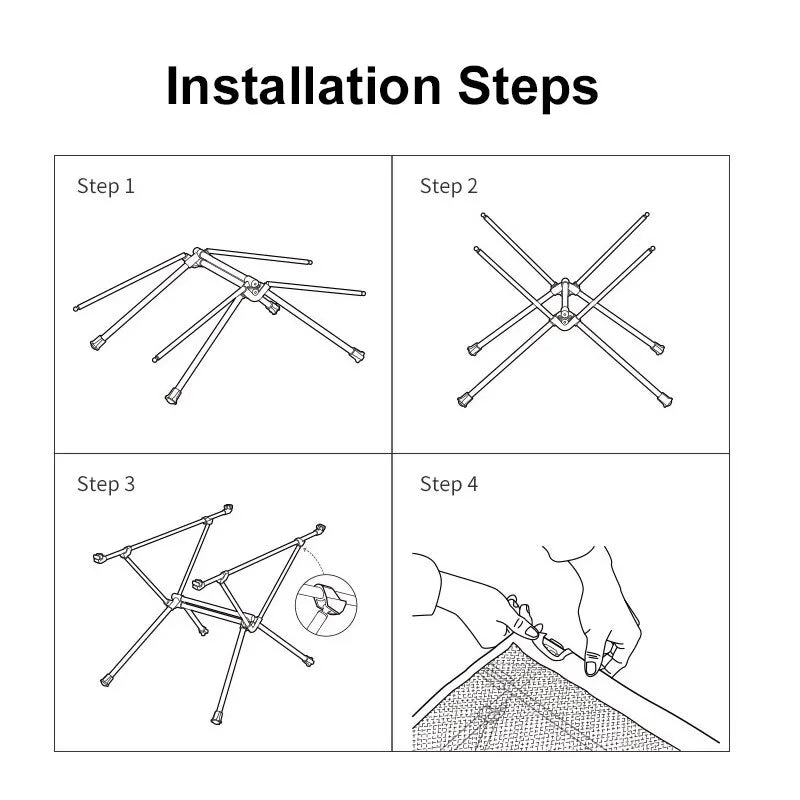 Installation Steps

Step 1

Step 2

Step 3

Step 4