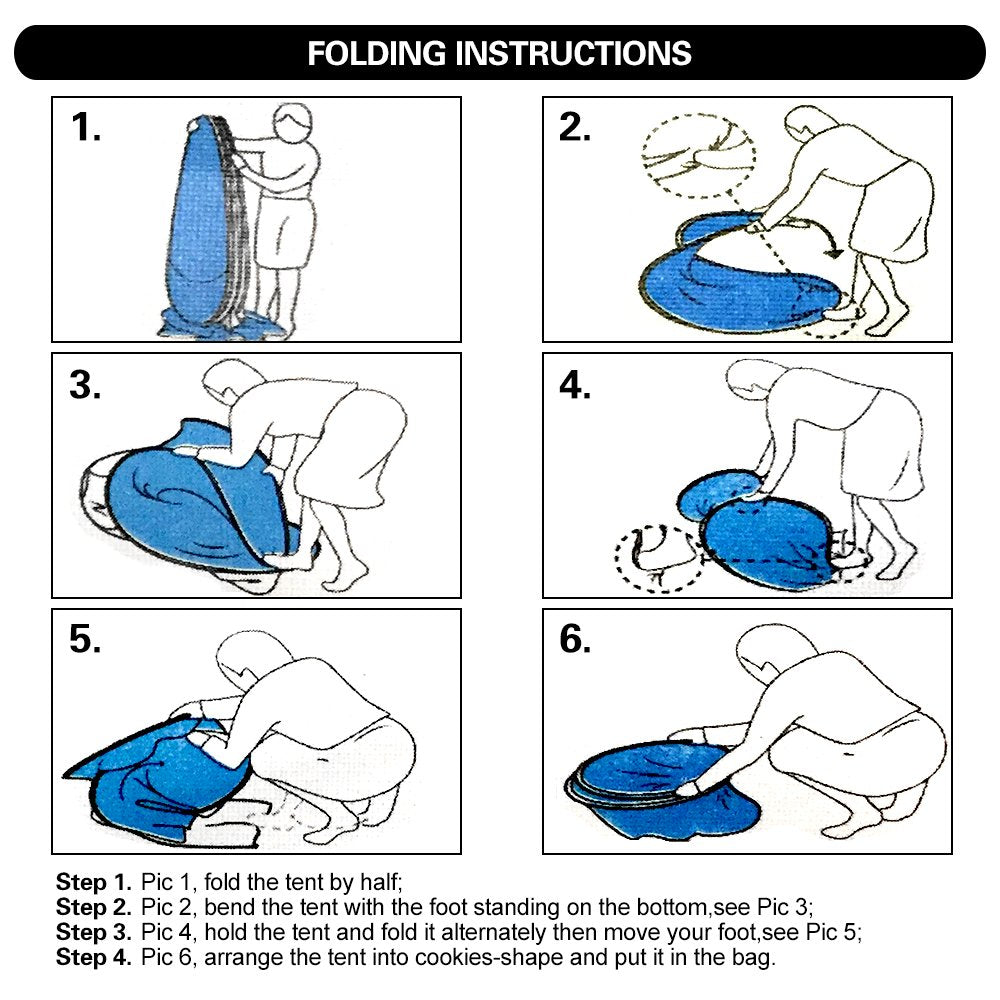 FOLDING INSTRUCTIONS

1.

2.

3.

4.

5.

6.

Step 1. Pic 1, fold the tent by half;
Step 2. Pic 2, bend the tent with the foot standing on the bottom,see Pic 3;
Step 3. Pic 4, hold the tent and fold it alternately then move your foot,see Pic 5;
Step 4. Pic 6, arrange the tent into cookies-shape and put it in the bag.